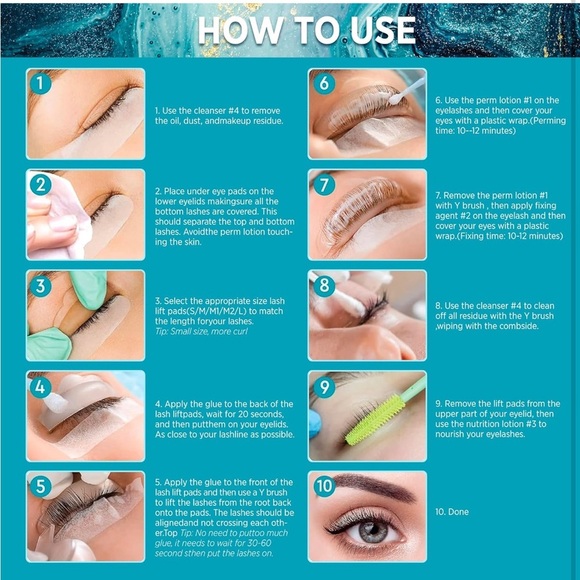 HOW TO USE

1

1. Use the cleanser #4 to remove the oil, dust, andmakeup residue.

2

2. Place under eye pads on the lower eyelids makingsure all the bottom lashes are covered. This should separate the top and bottom lashes. Avoidthe perm lotion touching the skin.

3

3. Select the appropriate size lash lift pads(S/M/M1/M2/L) to match the length foryour lashes.
Tip: Small size, more curl

4

4. Apply the glue to the back of the lash liftpads, wait for 20 seconds, and then putthem on your eyelids. As close to your lashline as possible.

5

5. Apply the glue to the front of the lash lift pads and then use a Y brush to lift the lashes from the root back onto the pads. The lashes should be alignedand not crossing each other.Top Tip: No need to puttoo much glue, it needs to wait for 30-60 second sthen put the lashes on.

6

6. Use the perm lotion #1 on the eyelashes and then cover your eyes with a plastic wrap.(Perming time: 10--12 minutes)

7

7. Remove the perm lotion #1 with Y brush , then apply fixing agent #2 on the eyelash and then cover your eyes with a plastic wrap.(Fixing time: 10-12 minutes)

8

8. Use the cleanser #4 to clean off all residue with the Y brush ,wiping with the combside.

9

9. Remove the lift pads from the upper part of your eyelid, then use the nutrition lotion #3 to nourish your eyelashes.

10

10. Done